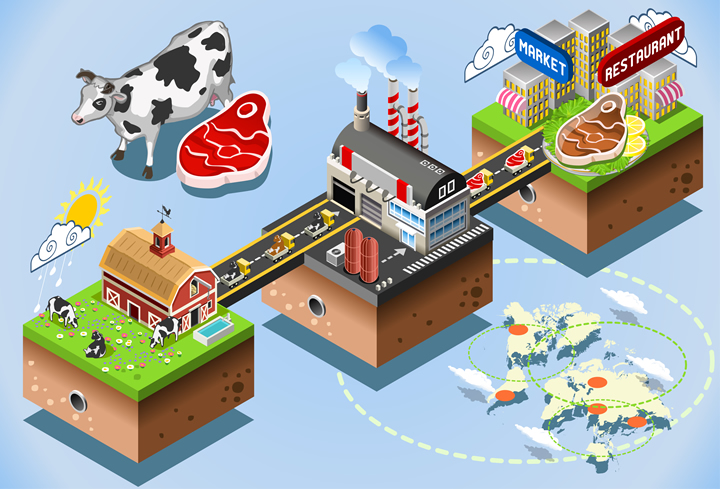 MARKET
RESTAURANT