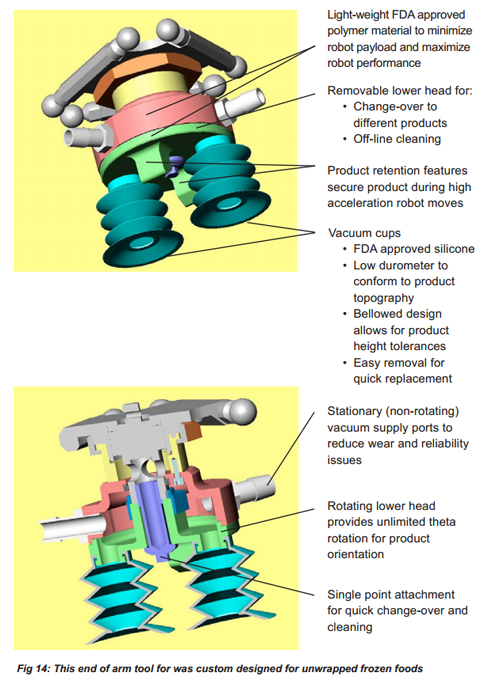 Light-weight FDA approved polymer material to minimize robot payload and maximize robot performance

Removable lower head for:
• Change-over to different products
• Off-line cleaning

Product retention features secure product during high acceleration robot moves

Vacuum cups
• FDA approved silicone
• Low durometer to conform to product topography
• Bellowed design allows for product height tolerances
• Easy removal for quick replacement

Stationary (non-rotating) vacuum supply ports to reduce wear and reliability issues

Rotating lower head provides unlimited theta rotation for product orientation

Single point attachment for quick change-over and cleaning

Fig 14: This end of arm tool for was custom designed for unwrapped frozen foods