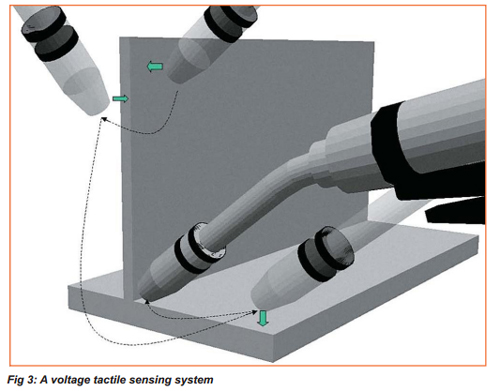 Fig 3: A voltage tactile sensing system